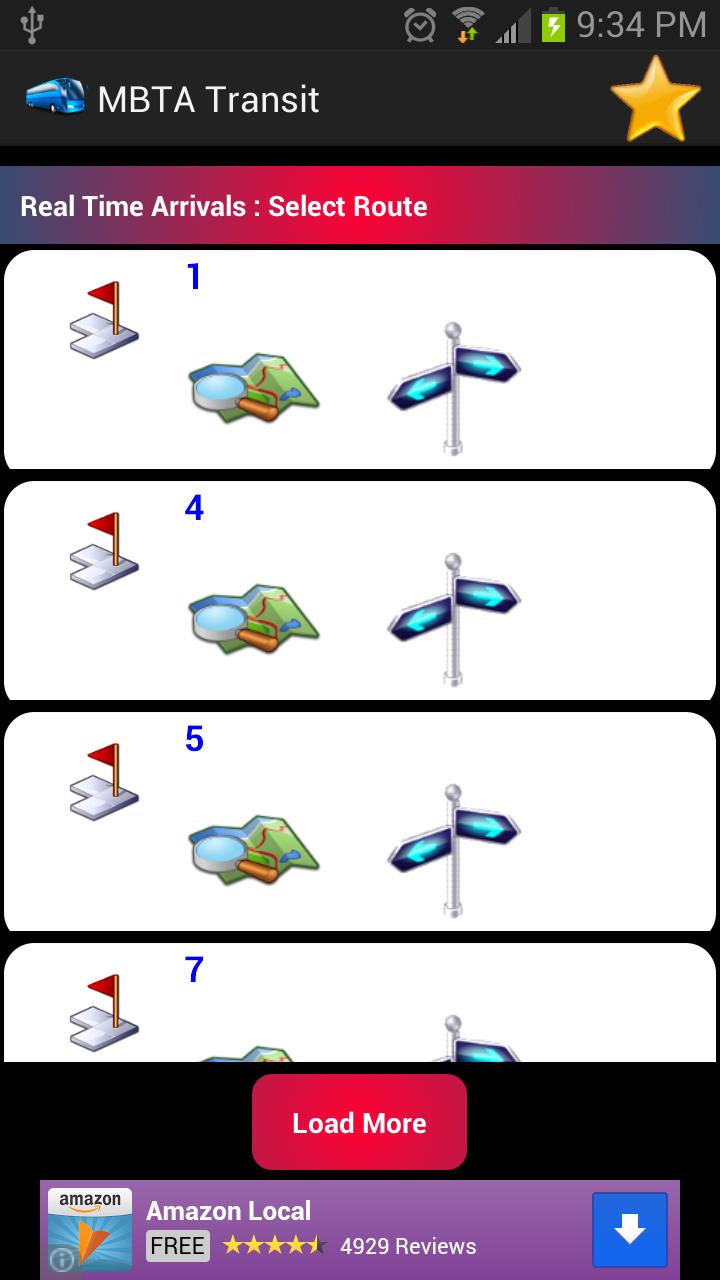 9:34 PM

MBTA Transit

Real Time Arrivals : Select Route

1

4

5

7

Load More

amazon

Amazon Local

FREE

4929 Reviews