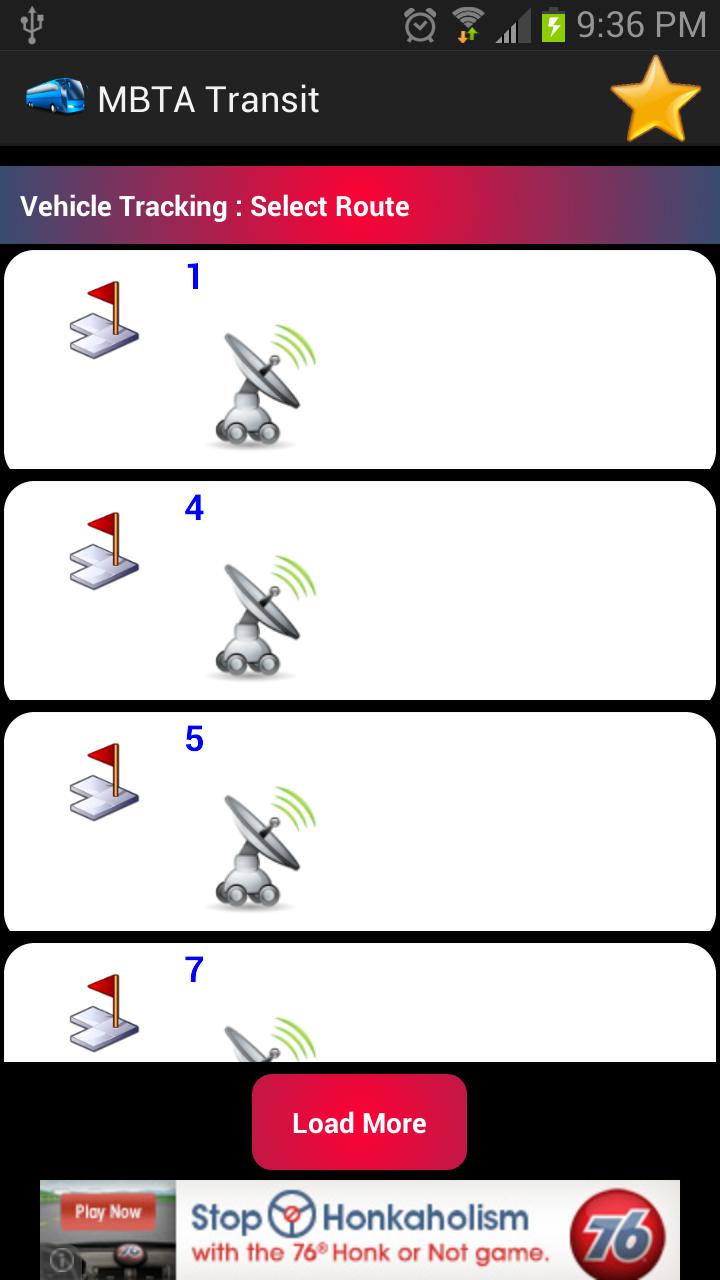 9:36 PM

MBTA Transit

Vehicle Tracking : Select Route

1

4

5

7

Load More

Play Now

Stop Honkaholism with the 76® Honk or Not game.

76