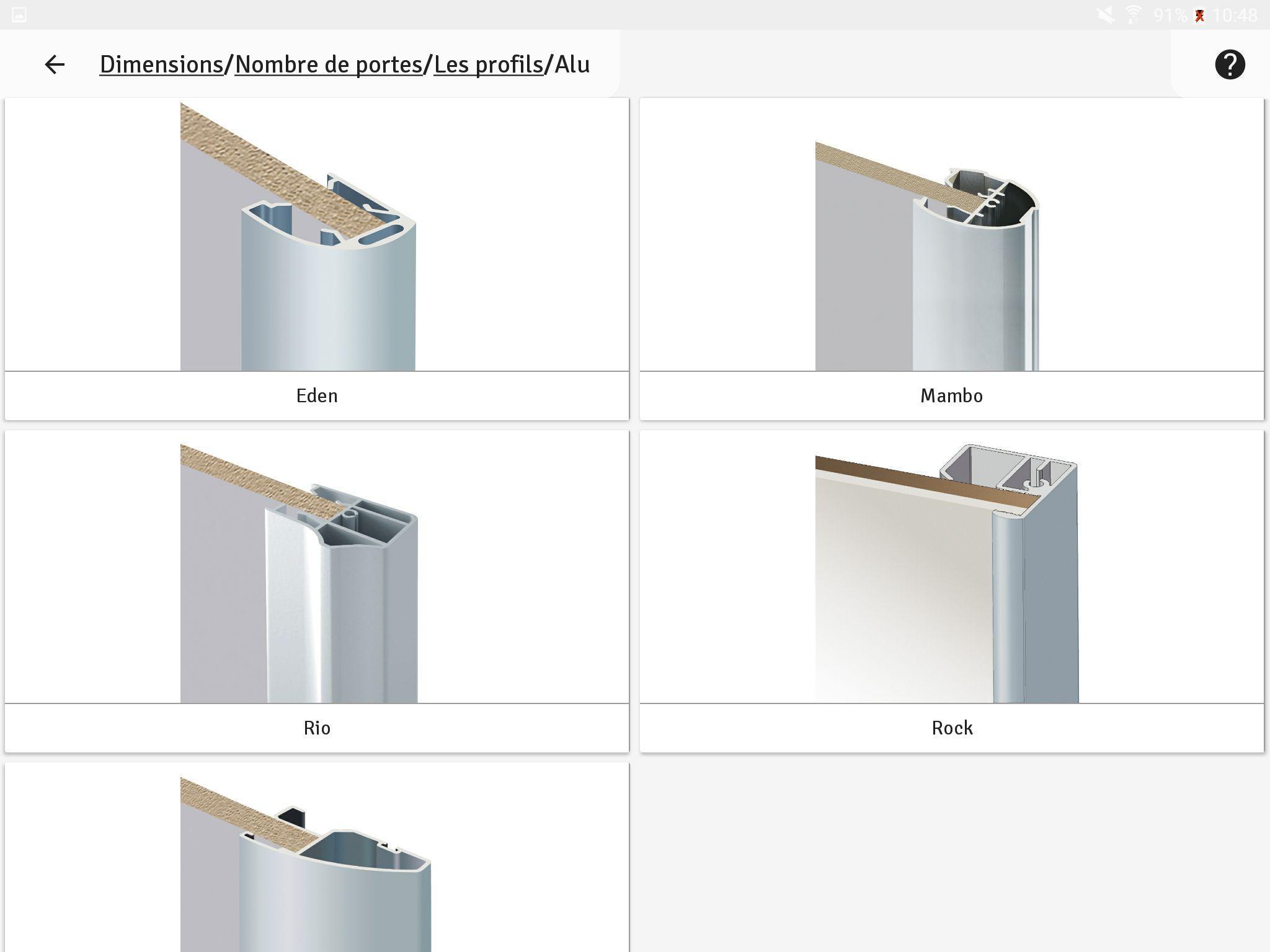 91% 10:48

Dimensions/Nombre de portes/Les profils/Alu

?

Eden

Mambo

Rio

Rock